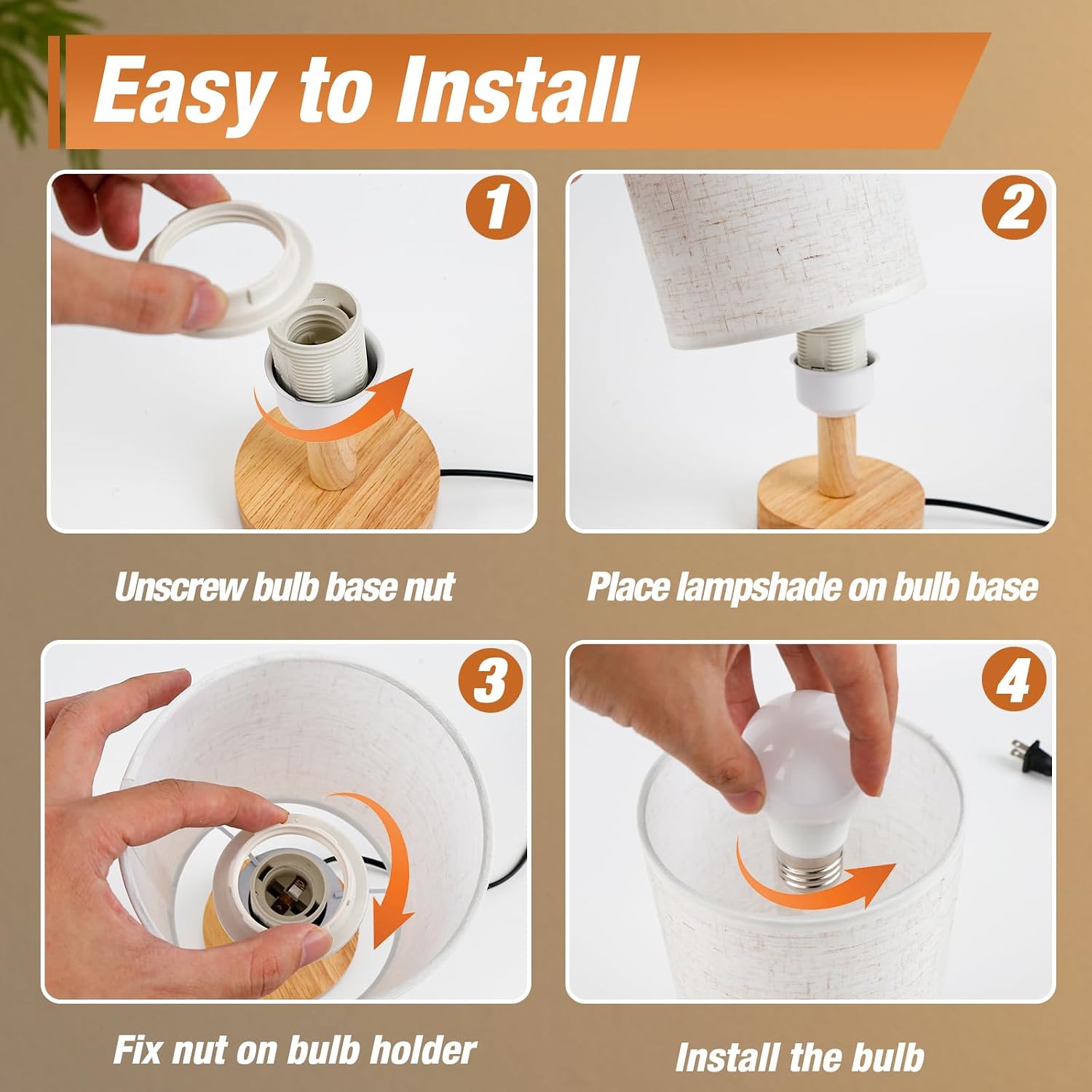 Easy to Install

1

Unscrew bulb base nut

2

Place lampshade on bulb base

3

Fix nut on bulb holder

4

Install the bulb